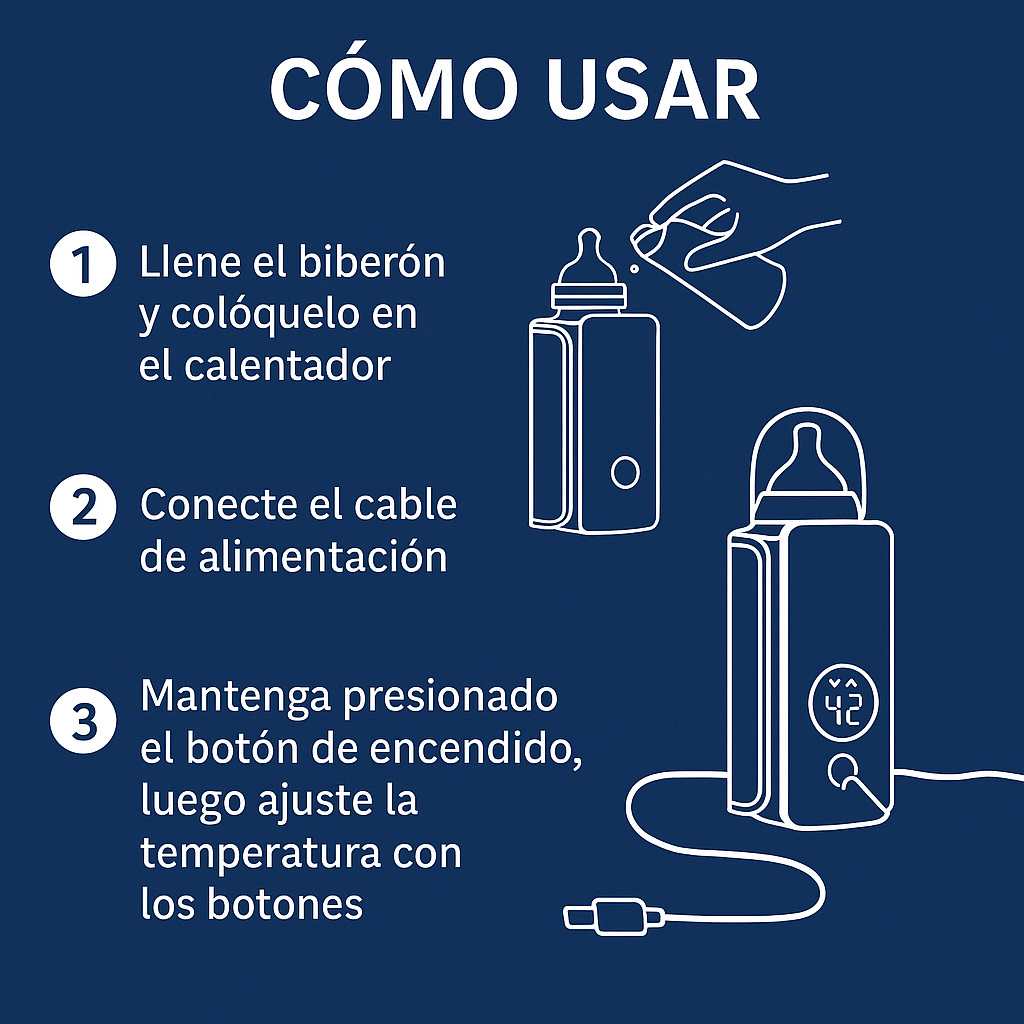 CÓMO USAR

1 Llene el biberón y colóquelo en el calentador

2 Conecte el cable de alimentación

3 Mantenga presionado el botón de encendido, luego ajuste la temperatura con los botones

42