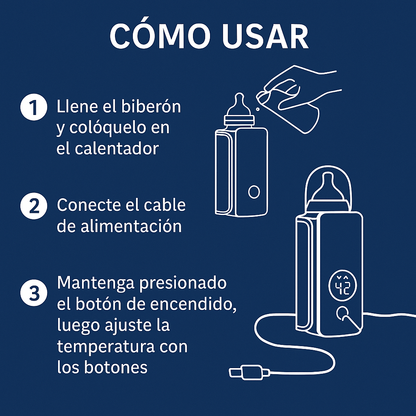 CÓMO USAR

1 Llene el biberón y colóquelo en el calentador

2 Conecte el cable de alimentación

3 Mantenga presionado el botón de encendido, luego ajuste la temperatura con los botones

42